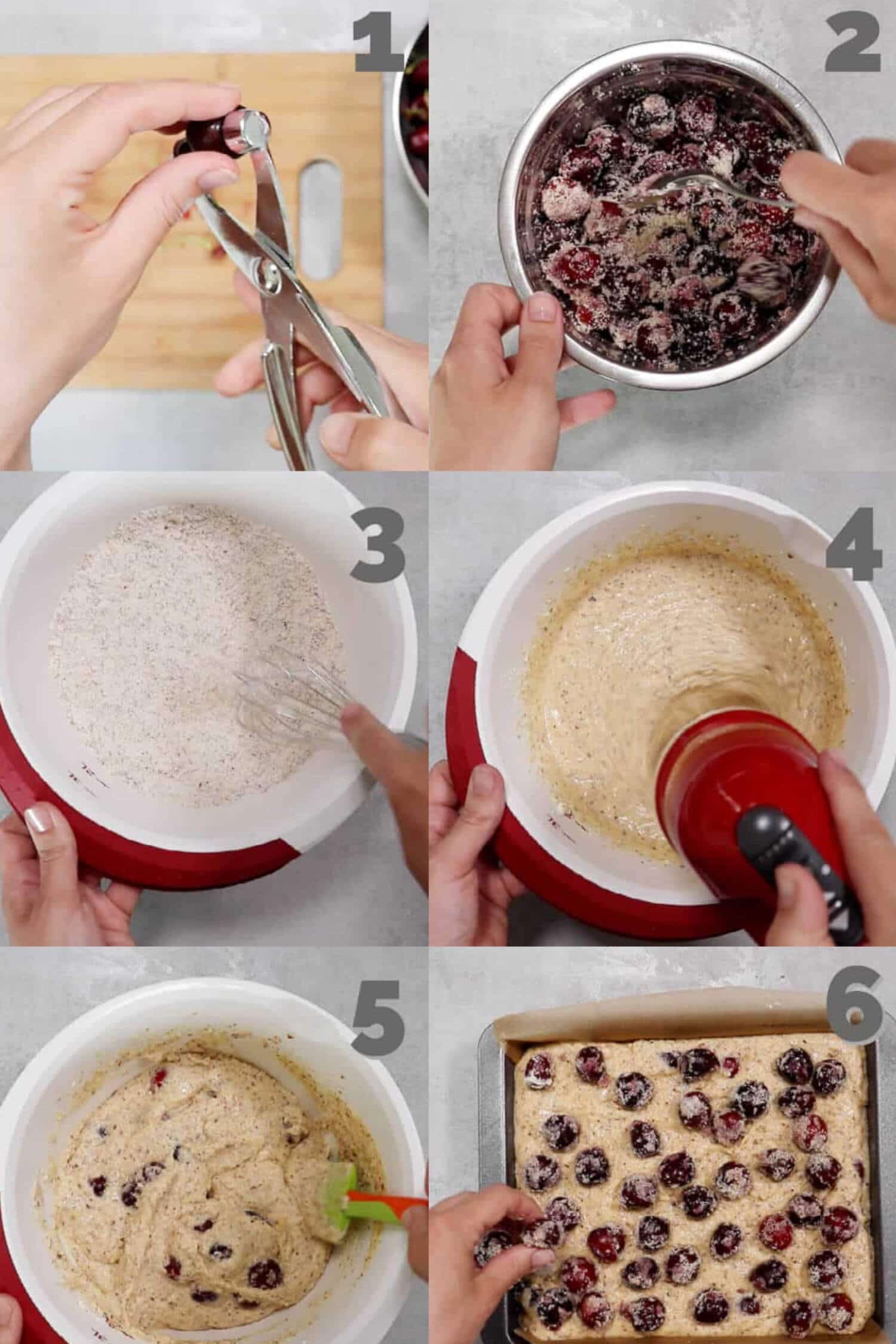 1
2
3
4
5
6